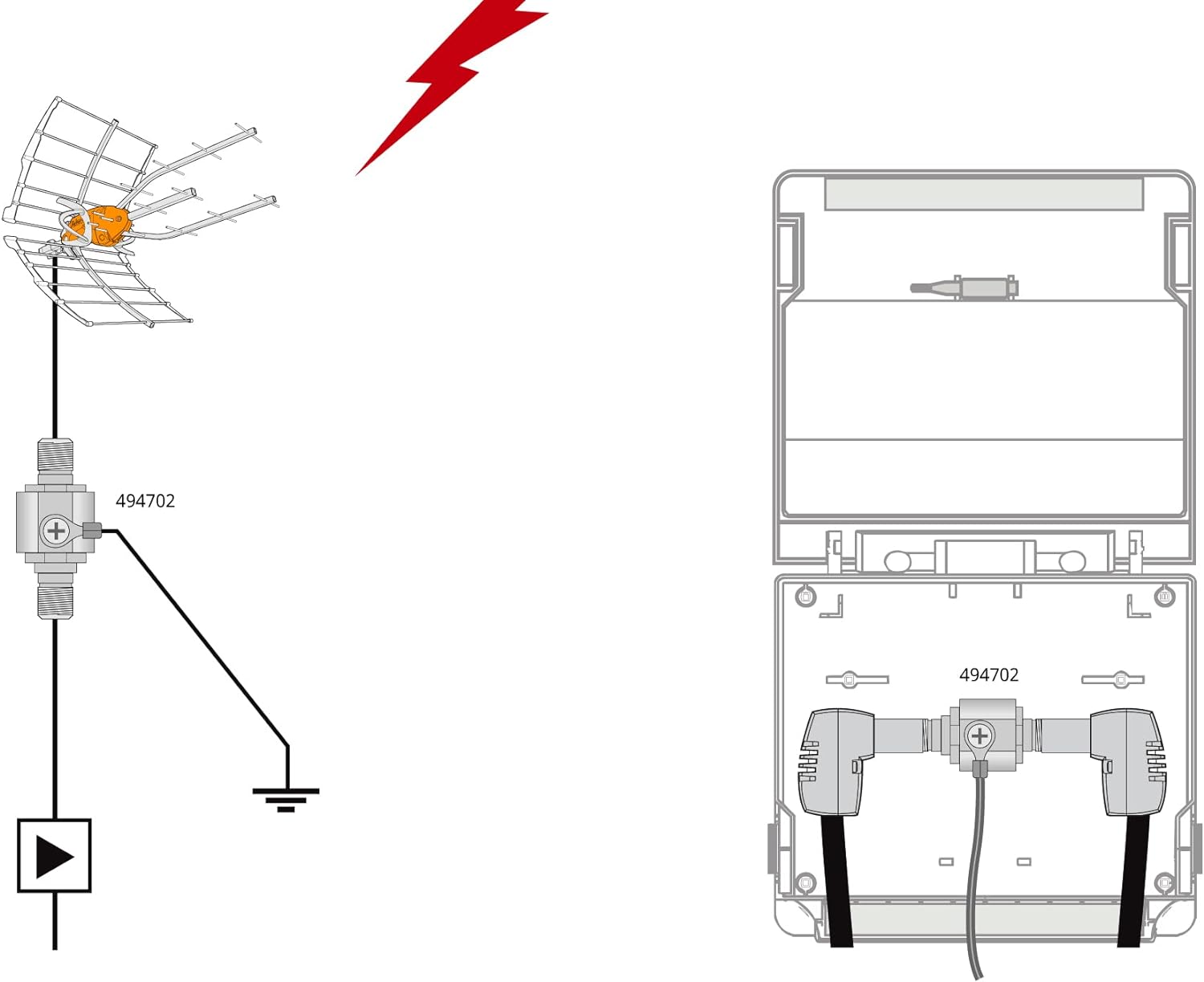 494702

494702